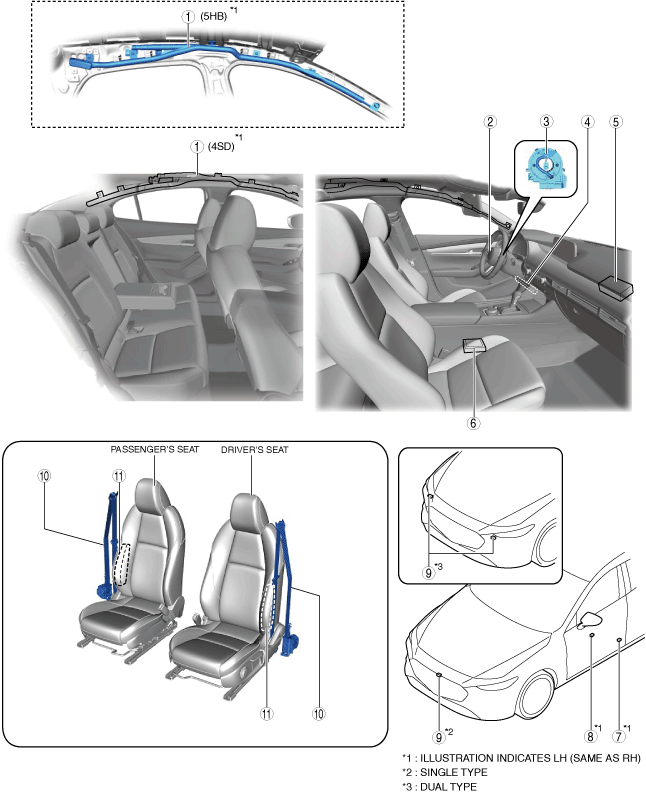 1 (5HB) *1

1 (4SD) *1

2
3
4
5

6

PASSENGER'S SEAT
DRIVER'S SEAT

10
11

11
10

9 *3

9 *2
8 *1
7 *1

*1 : ILLUSTRATION INDICATES LH (SAME AS RH)
*2 : SINGLE TYPE
*3 : DUAL TYPE