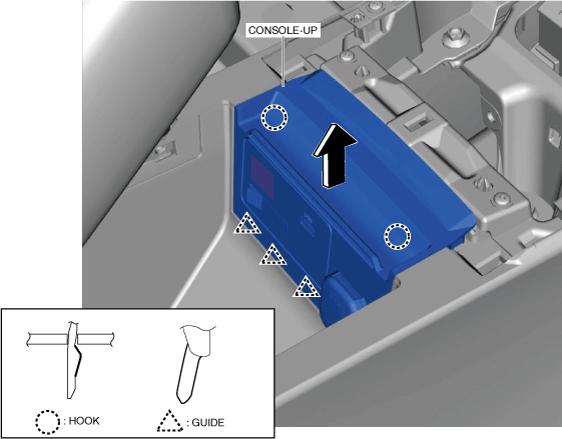 CONSOLE-UP

: HOOK

: GUIDE