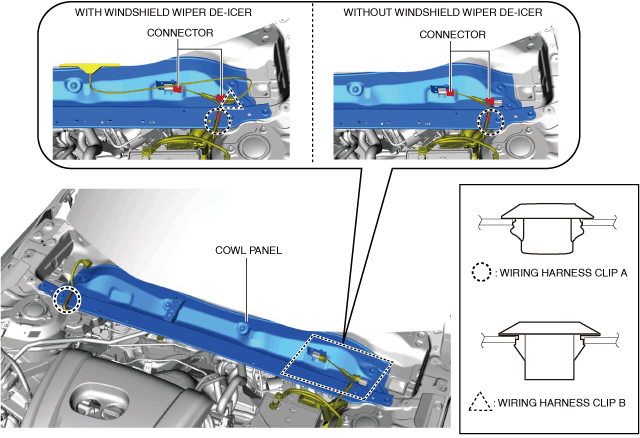 WITH WINDSHIELD WIPER DE-ICER

CONNECTOR

WITHOUT WINDSHIELD WIPER DE-ICER

CONNECTOR

COWL PANEL

: WIRING HARNESS CLIP A

: WIRING HARNESS CLIP B