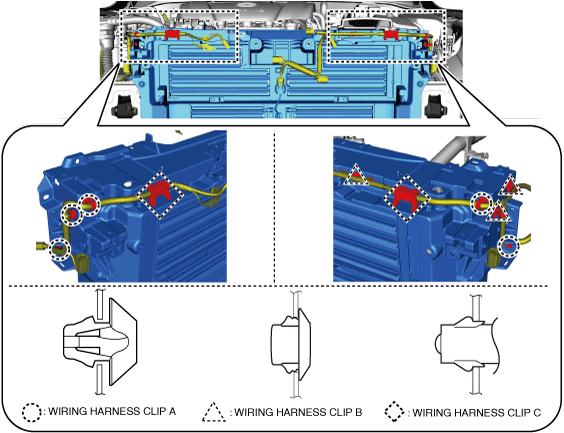 : WIRING HARNESS CLIP A
: WIRING HARNESS CLIP B
: WIRING HARNESS CLIP C