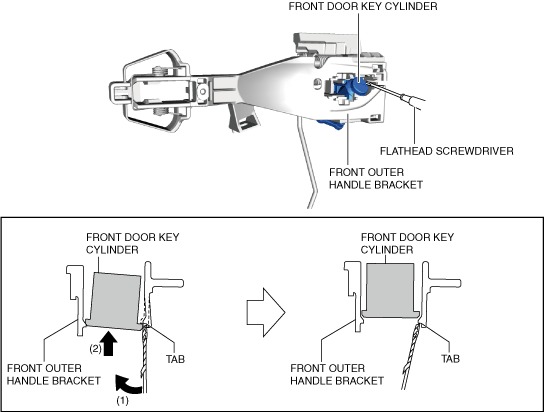 FRONT DOOR KEY CYLINDER

FLATHEAD SCREWDRIVER

FRONT OUTER HANDLE BRACKET

FRONT DOOR KEY CYLINDER

(2)

TAB

FRONT OUTER HANDLE BRACKET

(1)

FRONT DOOR KEY CYLINDER

TAB

FRONT OUTER HANDLE BRACKET