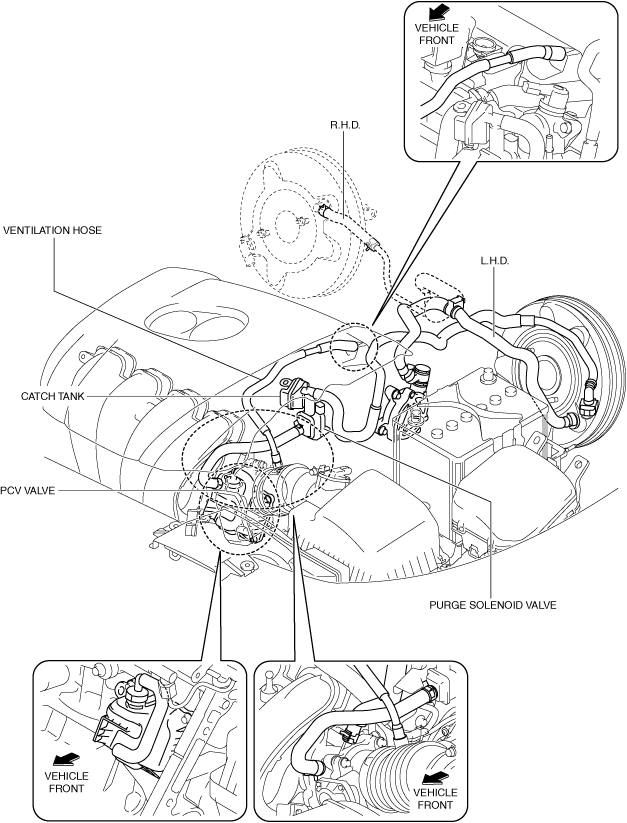 VEHICLE FRONT

R.H.D.

VENTILATION HOSE

L.H.D.

CATCH TANK

PCV VALVE

PURGE SOLENOID VALVE

VEHICLE FRONT

VEHICLE FRONT