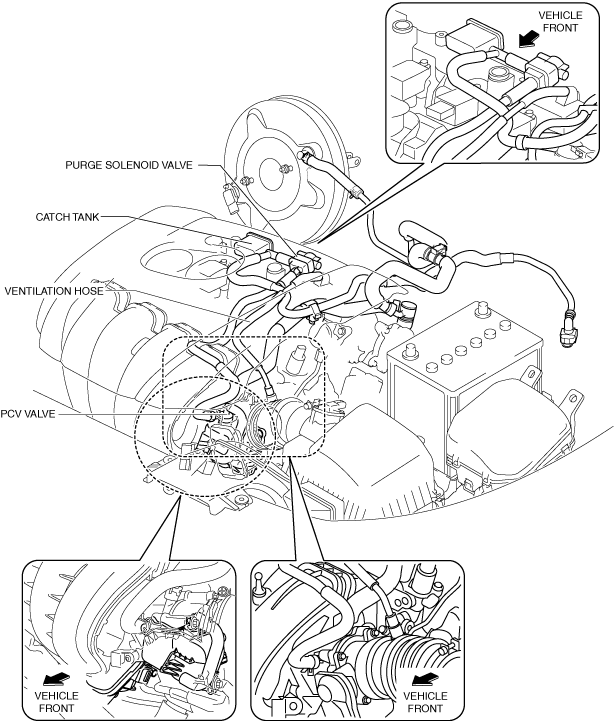 VEHICLE FRONT

PURGE SOLENOID VALVE

CATCH TANK

VENTILATION HOSE

PCV VALVE

VEHICLE FRONT

VEHICLE FRONT