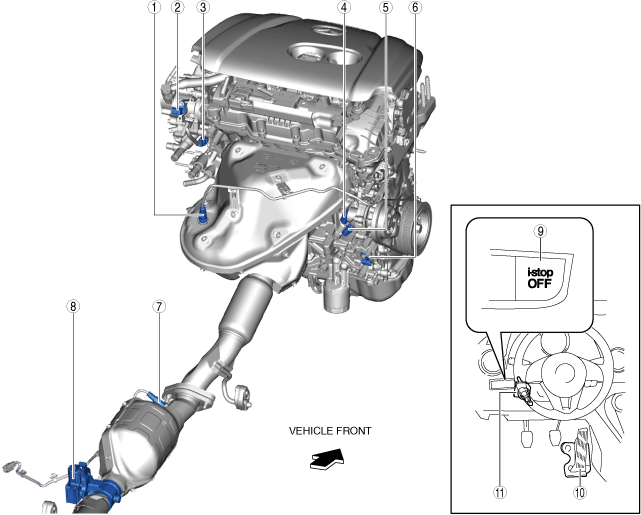 1
2
3
4
5
6
9
i-stop OFF
8
7
VEHICLE FRONT
11
10