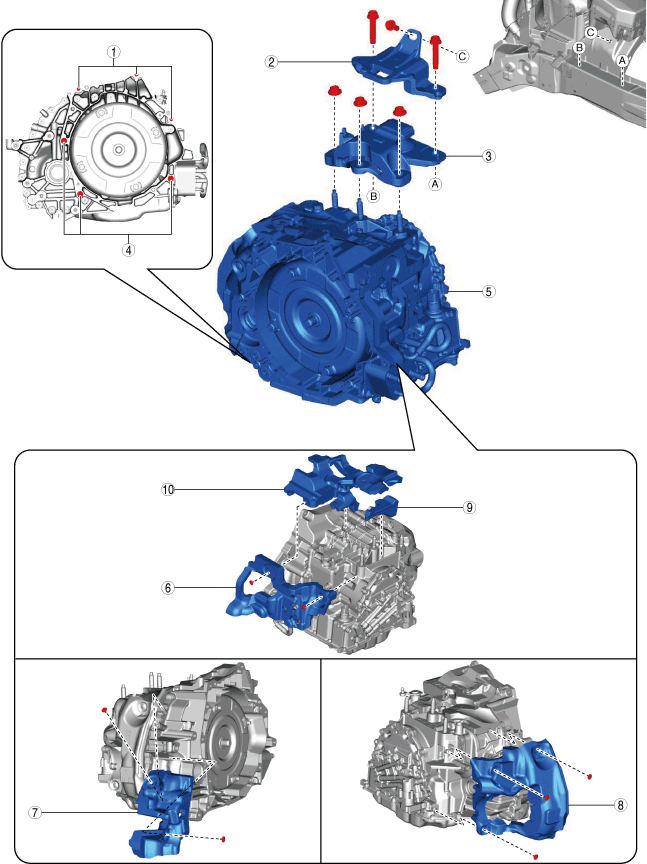 1
2
C
C
B
A
3
B
A
4
5
10
9
6
7
8