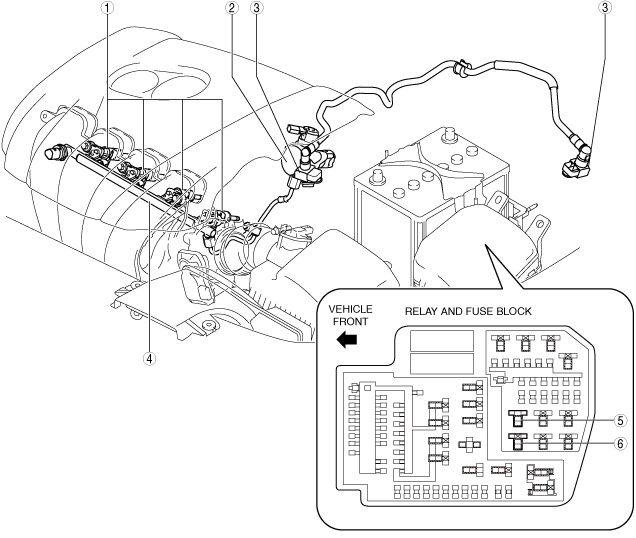 1
2
3
3
4
VEHICLE FRONT
RELAY AND FUSE BLOCK
5
6