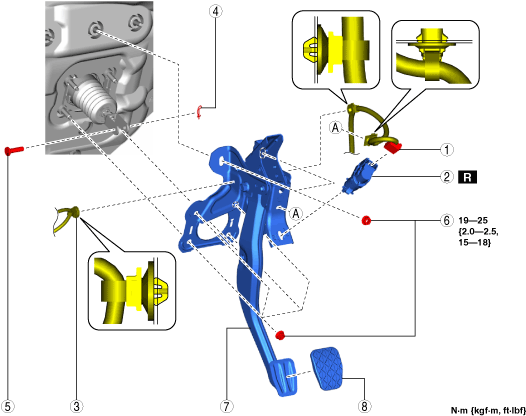 4
A
1
2 R
A
6 19—25 {2.0—2.5, 15—18}
5
3
7
8
N·m {kgf·m, ft·lbf}