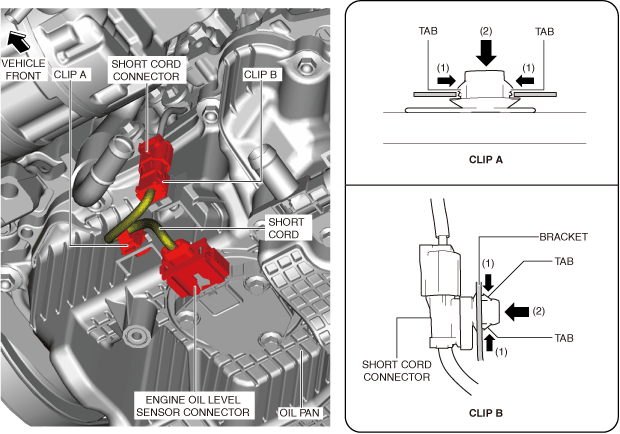 VEHICLE FRONT

CLIP A

SHORT CORD CONNECTOR

CLIP B

SHORT CORD

ENGINE OIL LEVEL SENSOR CONNECTOR

OIL PAN

TAB

(2)

TAB

(1)

(1)

CLIP A

BRACKET

(1)

TAB

(2)

TAB

(1)

SHORT CORD CONNECTOR

CLIP B