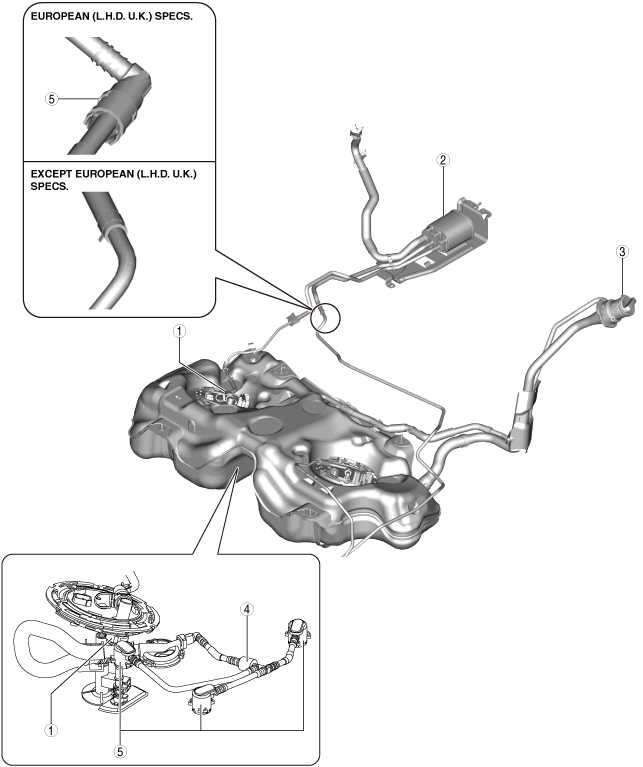 EUROPEAN (L.H.D. U.K.) SPECS.

5

EXCEPT EUROPEAN (L.H.D. U.K.) SPECS.

2

3

1

4

1

5