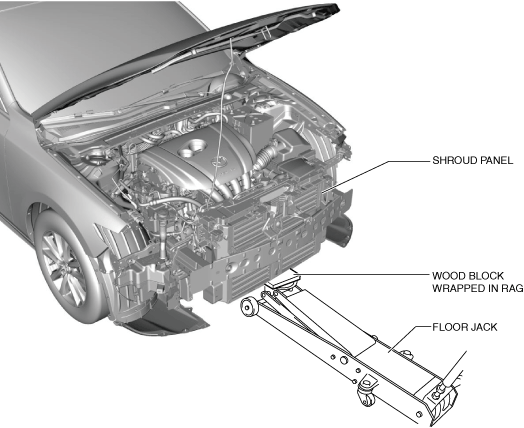 SHROUD PANEL

WOOD BLOCK WRAPPED IN RAG

FLOOR JACK