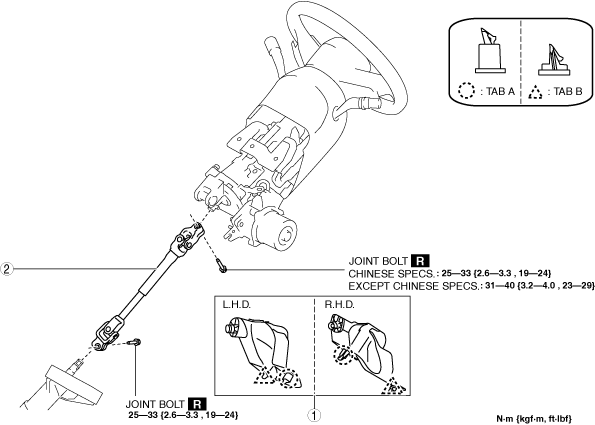 : TAB A
: TAB B

2

JOINT BOLT R
CHINESE SPECS.: 25—33 {2.6—3.3 , 19—24}
EXCEPT CHINESE SPECS.: 31—40 {3.2—4.0 , 23—29}

L.H.D.
R.H.D.

JOINT BOLT R
25—33 {2.6—3.3 , 19—24}

1

N·m {kgf·m, ft·lbf}