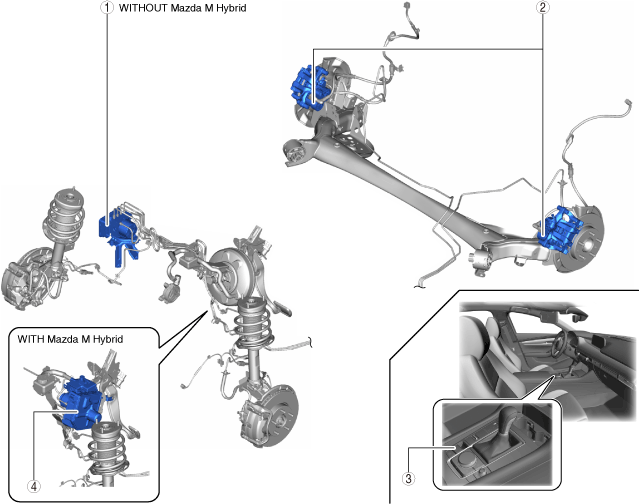 1 WITHOUT Mazda M Hybrid

2

WITH Mazda M Hybrid

4

3