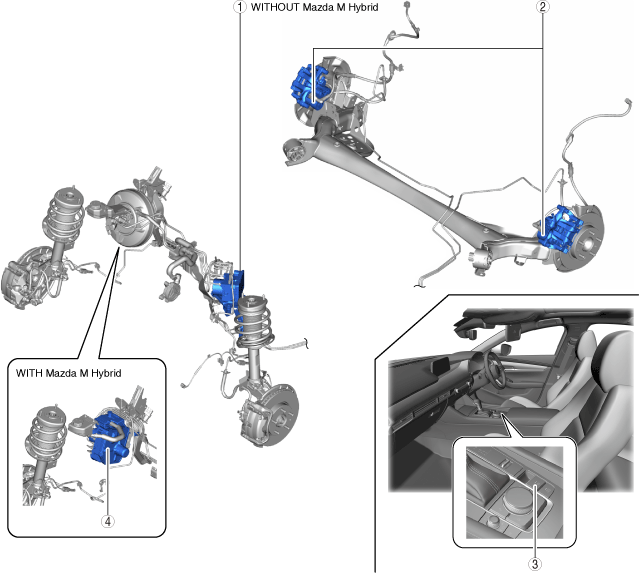 1 WITHOUT Mazda M Hybrid

2

WITH Mazda M Hybrid

4

3