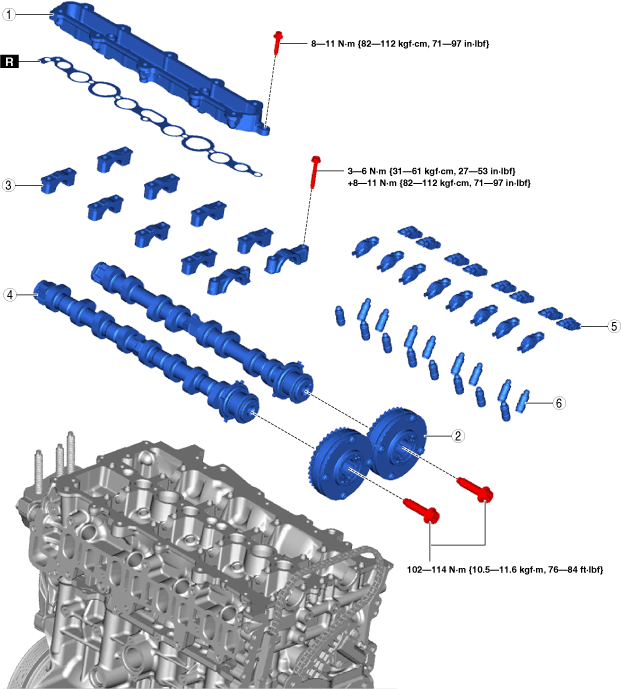 1

R

8—11 N·m {82—112 kgf·cm, 71—97 in·lbf}

3

3—6 N·m {31—61 kgf·cm, 27—53 in·lbf}
+8—11 N·m {82—112 kgf·cm, 71—97 in·lbf}

4

5

6

2

102—114 N·m {10.5—11.6 kgf·m, 76—84 ft·lbf}