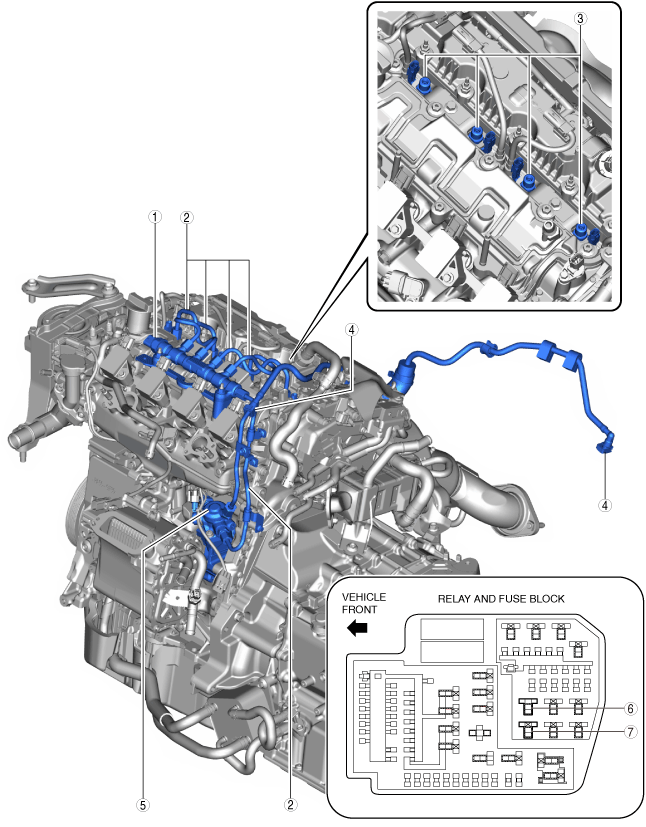 3

1 2

4

4

VEHICLE FRONT

RELAY AND FUSE BLOCK

6

7

5

2