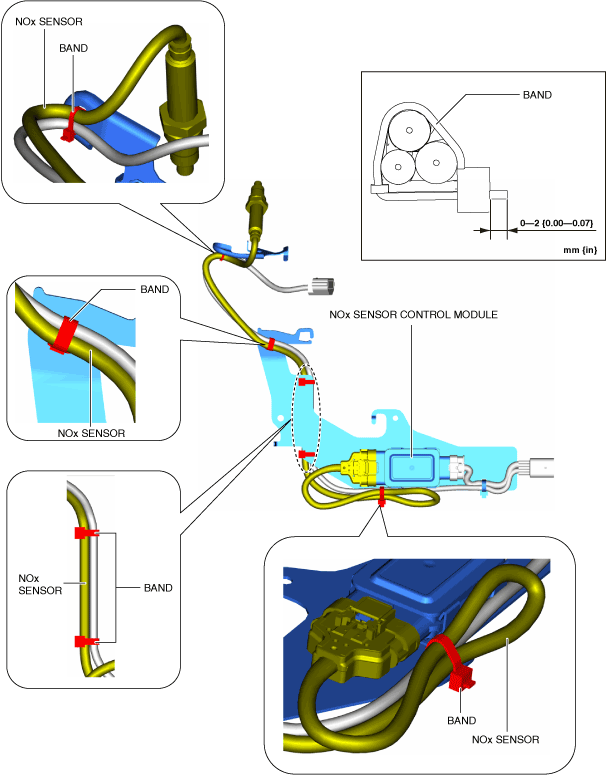 NOx SENSOR
BAND

BAND
0—2 {0.00—0.07}
mm {in}

BAND
NOx SENSOR

NOx SENSOR CONTROL MODULE

NOx SENSOR
BAND

BAND
NOx SENSOR