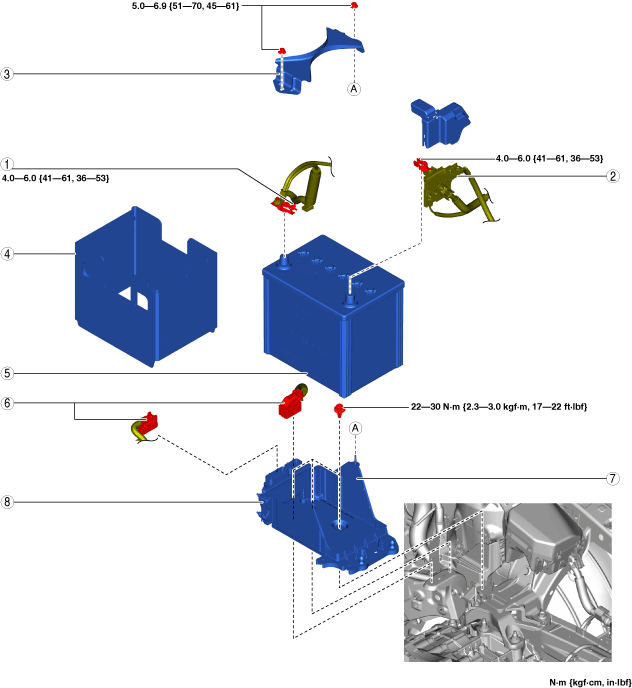 5.0—6.9 {51—70, 45—61}

3

A

1

4.0—6.0 {41—61, 36—53}

4.0—6.0 {41—61, 36—53}

2

4

5

6

22—30 N·m {2.3—3.0 kgf·m, 17—22 ft·lbf}

A

7

8

N·m {kgf·cm, in·lbf}