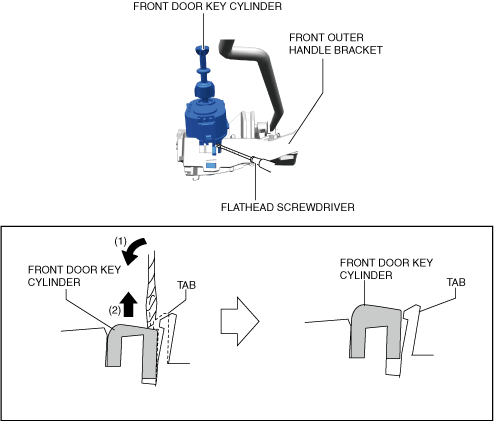 FRONT DOOR KEY CYLINDER

FRONT OUTER HANDLE BRACKET

FLATHEAD SCREWDRIVER

(1)

FRONT DOOR KEY CYLINDER

(2)

TAB

FRONT DOOR KEY CYLINDER

TAB