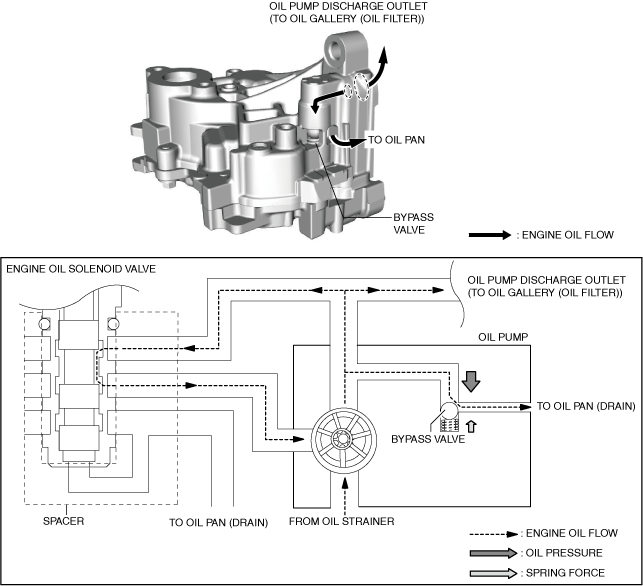 OIL PUMP DISCHARGE OUTLET
(TO OIL GALLERY (OIL FILTER))

TO OIL PAN

BYPASS
VALVE

: ENGINE OIL FLOW

ENGINE OIL SOLENOID VALVE

OIL PUMP DISCHARGE OUTLET
(TO OIL GALLERY (OIL FILTER))

OIL PUMP

TO OIL PAN (DRAIN)

BYPASS VALVE

SPACER

TO OIL PAN (DRAIN)

FROM OIL STRAINER

: ENGINE OIL FLOW

: OIL PRESSURE

: SPRING FORCE