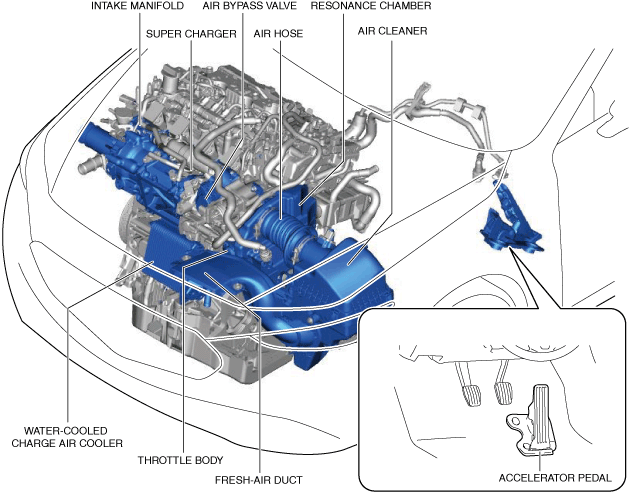 INTAKE MANIFOLD
AIR BYPASS VALVE
RESONANCE CHAMBER
SUPER CHARGER
AIR HOSE
AIR CLEANER
WATER-COOLED CHARGE AIR COOLER
THROTTLE BODY
FRESH-AIR DUCT
ACCELERATOR PEDAL