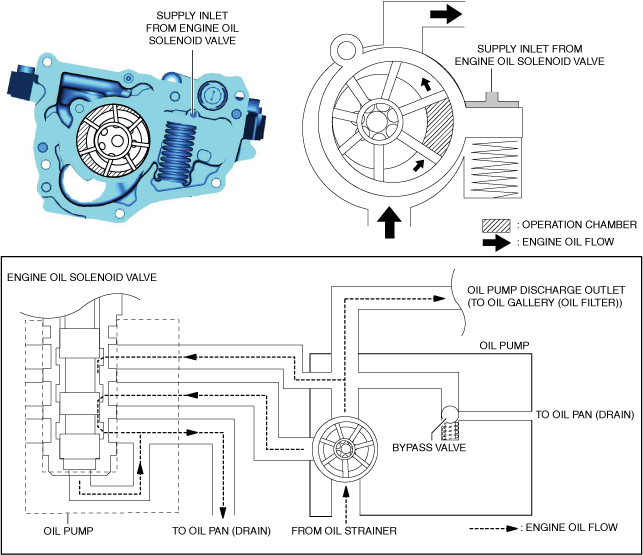 SUPPLY INLET FROM ENGINE OIL SOLENOID VALVE

SUPPLY INLET FROM ENGINE OIL SOLENOID VALVE

: OPERATION CHAMBER

: ENGINE OIL FLOW

ENGINE OIL SOLENOID VALVE

OIL PUMP DISCHARGE OUTLET (TO OIL GALLERY (OIL FILTER))

OIL PUMP

TO OIL PAN (DRAIN)

BYPASS VALVE

OIL PUMP

TO OIL PAN (DRAIN)

FROM OIL STRAINER

: ENGINE OIL FLOW