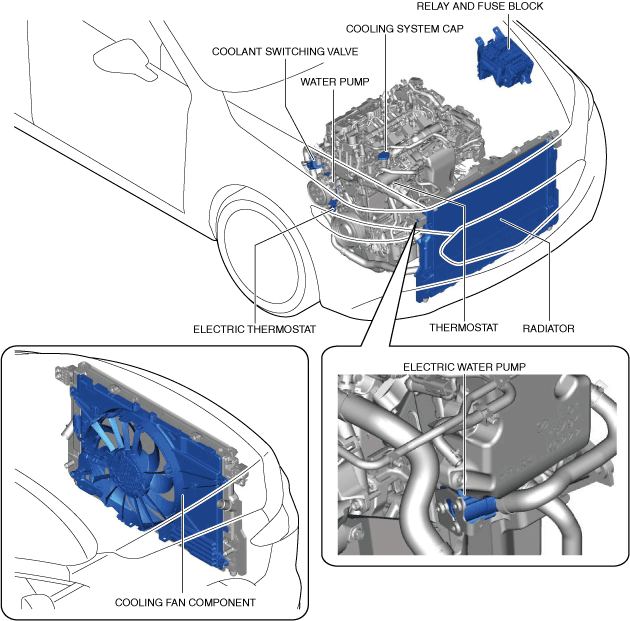 RELAY AND FUSE BLOCK
COOLING SYSTEM CAP
COOLANT SWITCHING VALVE
WATER PUMP
ELECTRIC THERMOSTAT
THERMOSTAT
RADIATOR
ELECTRIC WATER PUMP
COOLING FAN COMPONENT