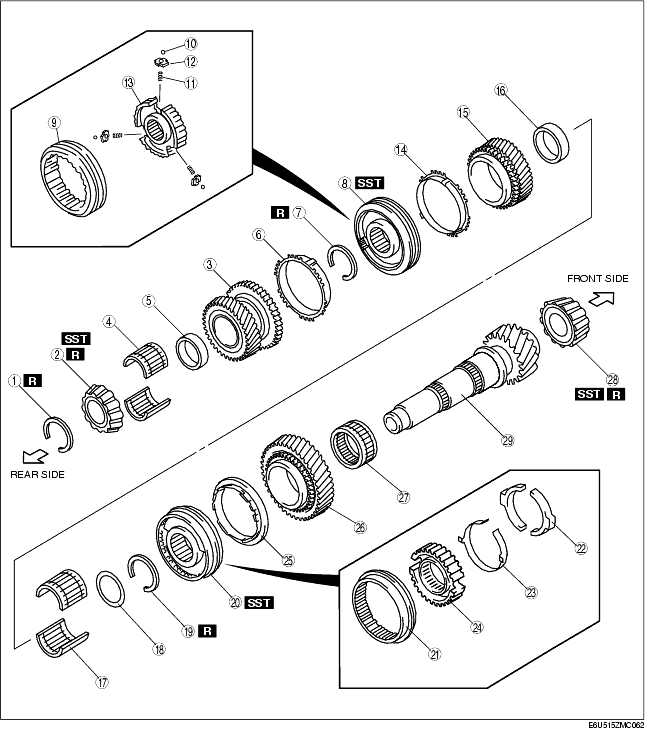 10
12
11
13
9
16
15
14
8 SST
R 7
6
3
5
4
SST
2 R
1 R
REAR SIDE
FRONT SIDE
28
SST R
29
27
26
25
20 SST
19 R
18
17
22
23
24
21
E6U515ZMC062