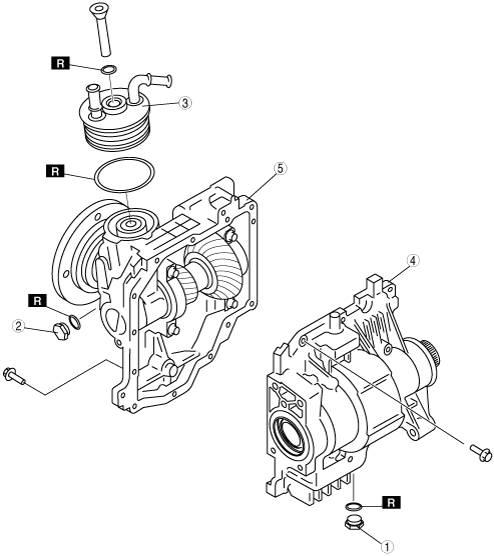 R
3
R
5
4
R
2
R
1