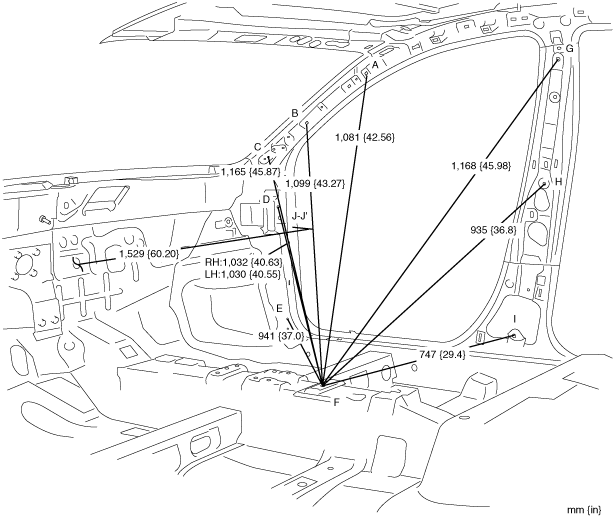 A
G
B
1,081 {42.56}
C
1,168 {45.98}
1,165 {45.87}
1,099 {43.27}
H
D
J-J'
935 {36.8}
1,529 {60.20}
RH:1,032 {40.63}
LH:1,030 {40.55}
E
I
941 {37.0}
747 {29.4}
F
mm {in}