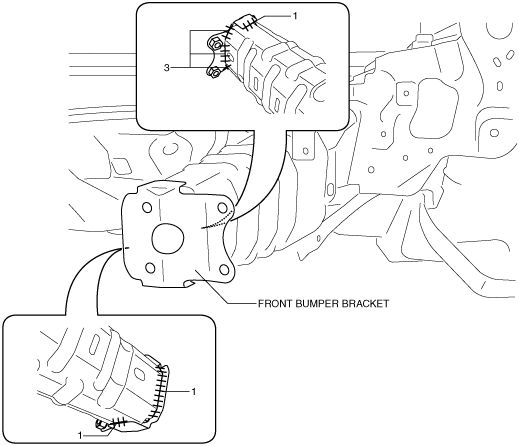 1
3
FRONT BUMPER BRACKET
1
1