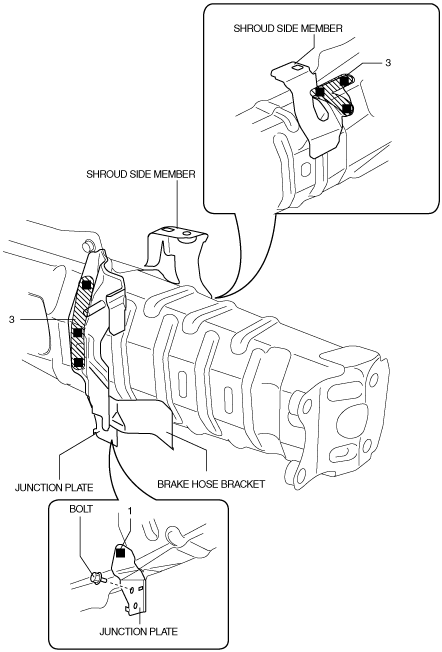 SHROUD SIDE MEMBER

3

SHROUD SIDE MEMBER

3

JUNCTION PLATE

BRAKE HOSE BRACKET

BOLT

1

JUNCTION PLATE