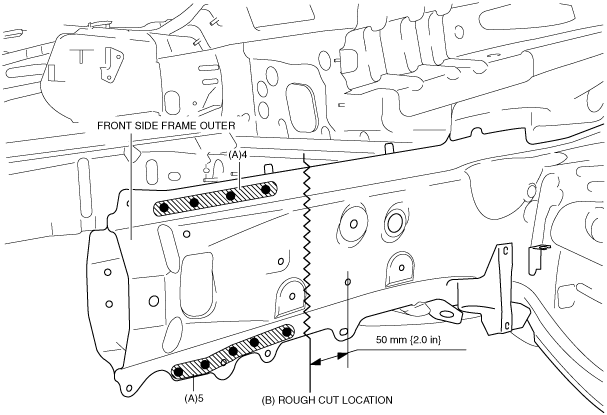 FRONT SIDE FRAME OUTER

(A)4

50 mm {2.0 in}

(A)5

(B) ROUGH CUT LOCATION