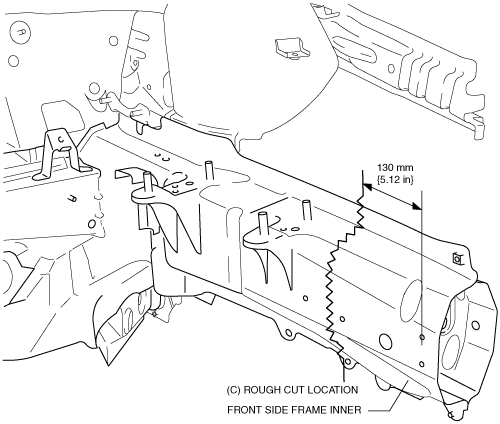 130 mm
{5.12 in}

(C) ROUGH CUT LOCATION

FRONT SIDE FRAME INNER