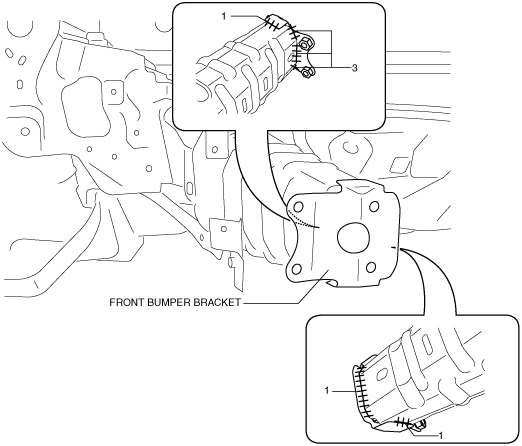 1
3
FRONT BUMPER BRACKET
1
1