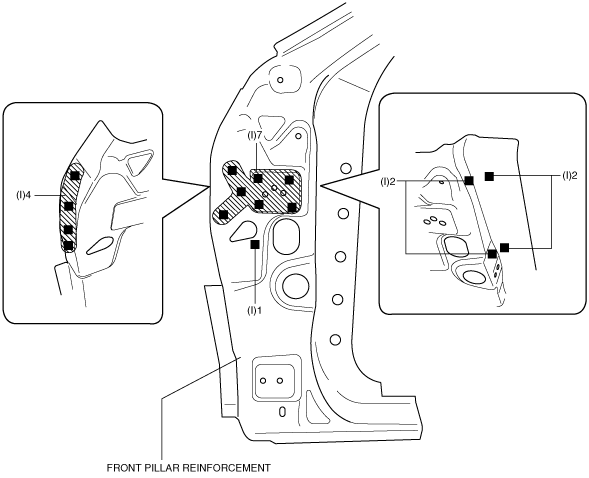 (I)4

(I)7

(I)1

(I)2

(I)2

FRONT PILLAR REINFORCEMENT