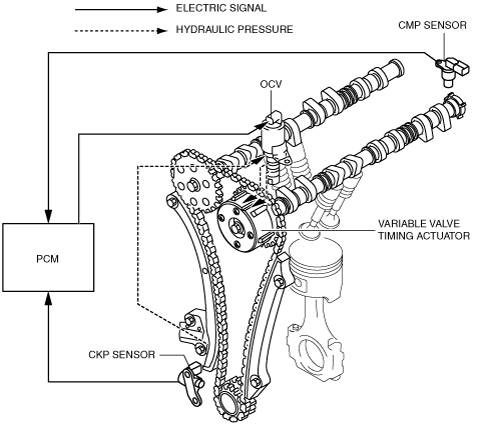 ELECTRIC SIGNAL
HYDRAULIC PRESSURE
CMP SENSOR
OCV
VARIABLE VALVE TIMING ACTUATOR
PCM
CKP SENSOR