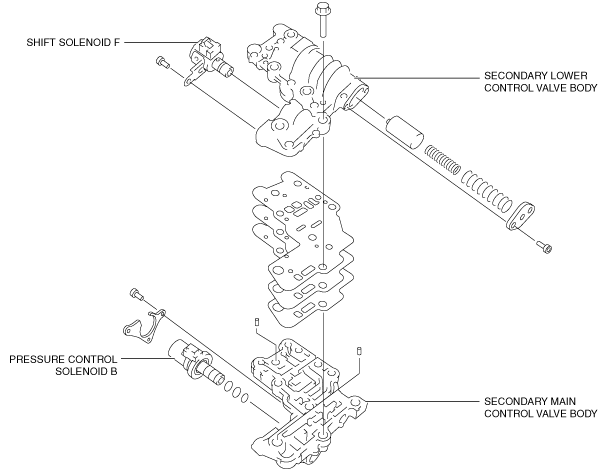 SHIFT SOLENOID F

SECONDARY LOWER CONTROL VALVE BODY

PRESSURE CONTROL SOLENOID B

SECONDARY MAIN CONTROL VALVE BODY