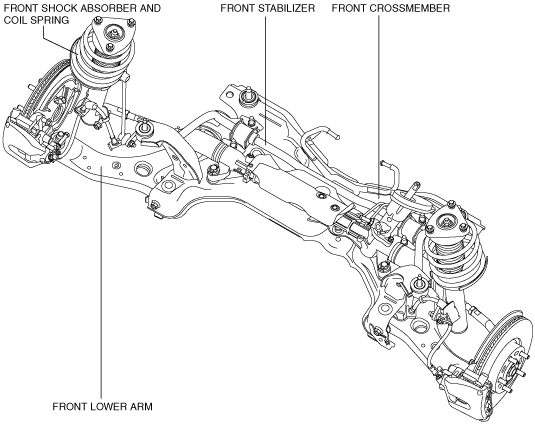 FRONT SHOCK ABSORBER AND COIL SPRING

FRONT STABILIZER

FRONT CROSSMEMBER

FRONT LOWER ARM