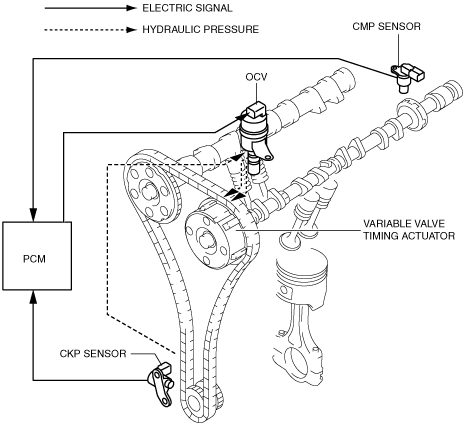 ELECTRIC SIGNAL

HYDRAULIC PRESSURE

CMP SENSOR

OCV

VARIABLE VALVE TIMING ACTUATOR

PCM

CKP SENSOR