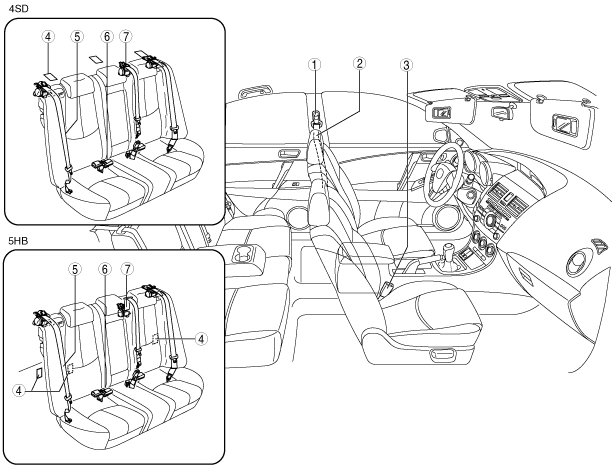 4SD

4 5 6 7

1 2 3

5HB

5 6 7

4

4