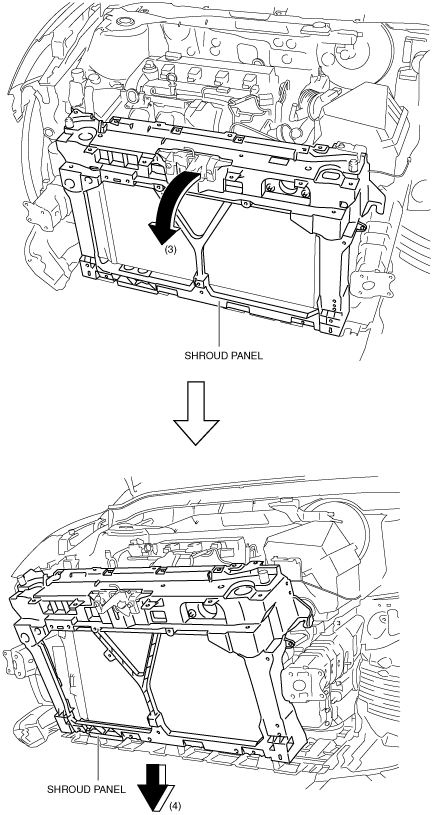 (3)

SHROUD PANEL

SHROUD PANEL

(4)