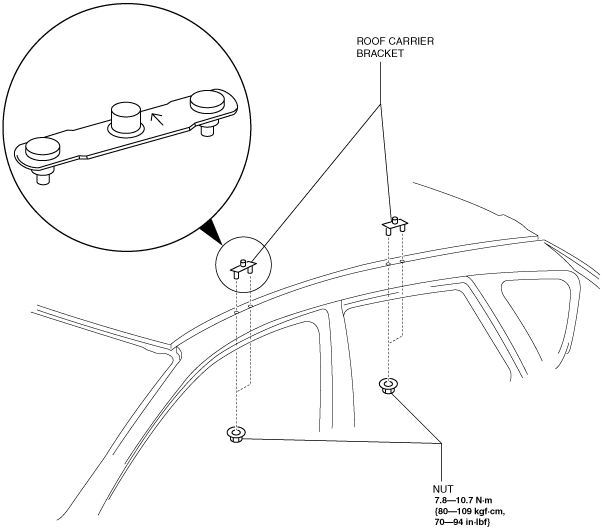 ROOF CARRIER BRACKET

NUT
7.8—10.7 N·m
{80—109 kgf·cm,
70—94 in·lbf}