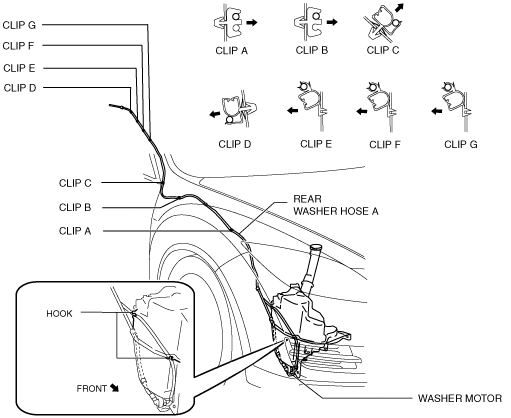 CLIP G
CLIP F
CLIP E
CLIP D

CLIP A
CLIP B
CLIP C

CLIP D
CLIP E
CLIP F
CLIP G

CLIP C
CLIP B
CLIP A

REAR WASHER HOSE A

HOOK

FRONT

WASHER MOTOR