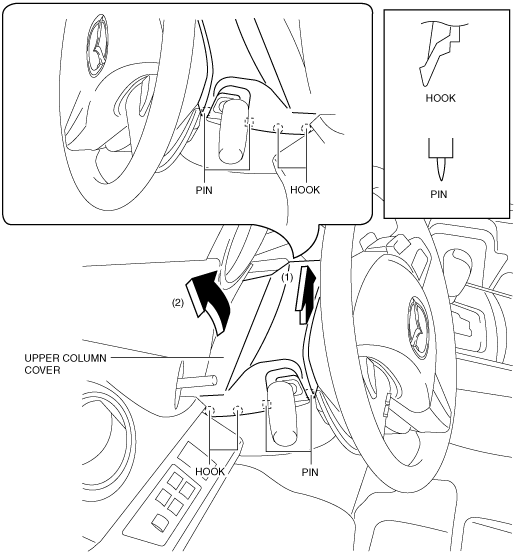 PIN
HOOK
HOOK
PIN
(1)
(2)
UPPER COLUMN COVER
HOOK
PIN