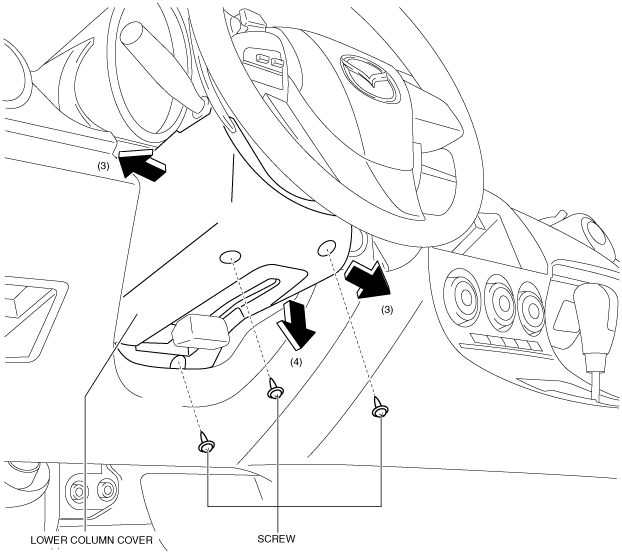 (3)

(3)

(4)

LOWER COLUMN COVER

SCREW