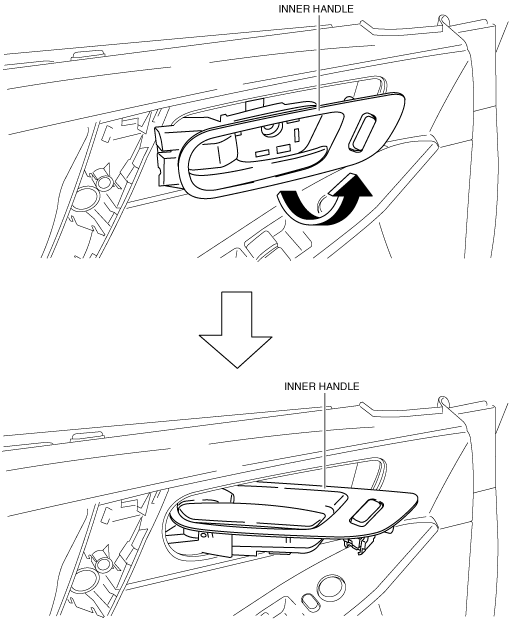 INNER HANDLE

INNER HANDLE