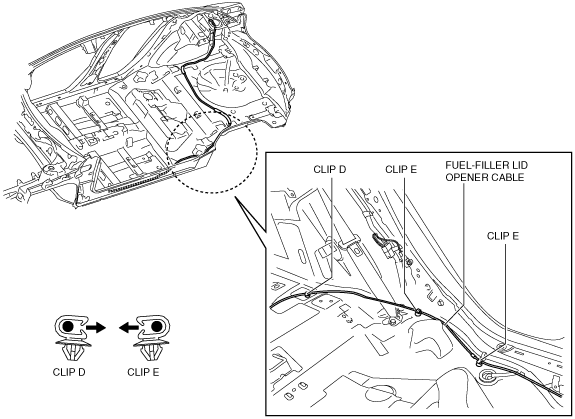 CLIP D

CLIP E

FUEL-FILLER LID OPENER CABLE

CLIP E

CLIP D

CLIP E