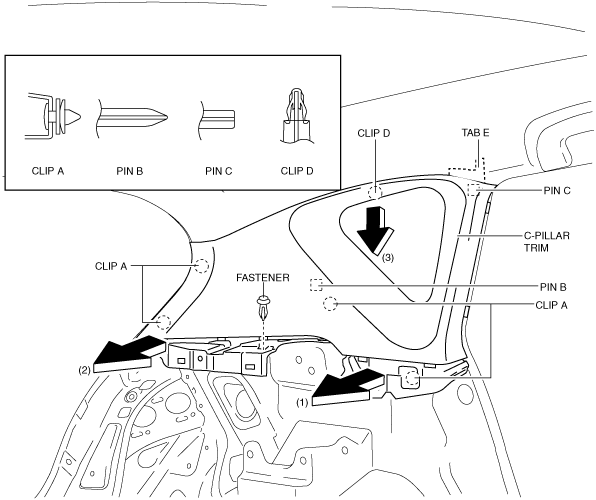 CLIP A
PIN B
PIN C
CLIP D

CLIP D
TAB E
PIN C
C-PILLAR TRIM
(3)
CLIP A
FASTENER
PIN B
CLIP A
(2)
(1)