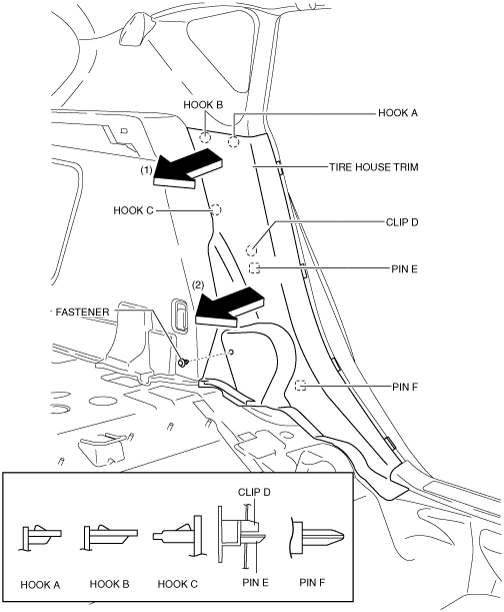 HOOK B
HOOK A
(1)
TIRE HOUSE TRIM
HOOK C
CLIP D
PIN E
(2)
FASTENER
PIN F
CLIP D
HOOK A
HOOK B
HOOK C
PIN E
PIN F