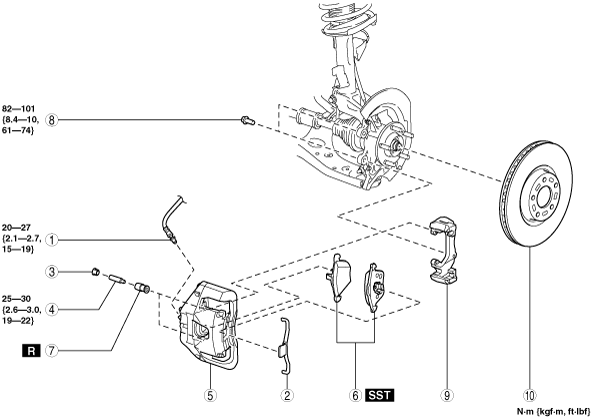 82—101 {8.4—10, 61—74}
8

20—27 {2.1—2.7, 15—19}
1

3

25—30 {2.6—3.0, 19—22}
4

R
7

5

2

6
SST

9

10

N·m {kgf·m, ft·lbf}